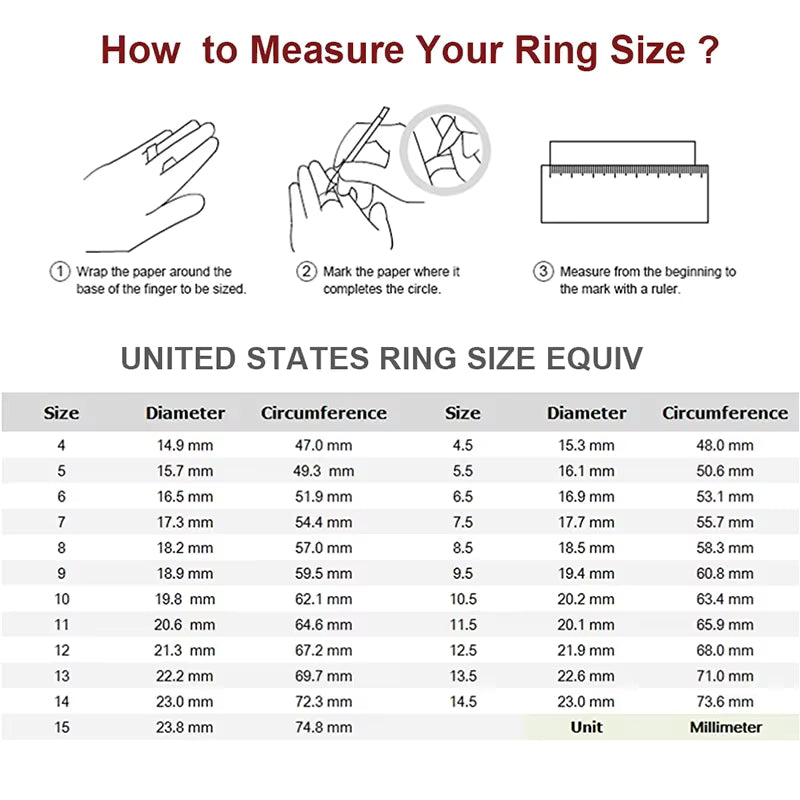 How to Measure Your Ring Size ?

① Wrap the paper around the base of the finger to be sized.

② Mark the paper where it completes the circle.

③ Measure from the beginning to the mark with a ruler.

UNITED STATES RING SIZE EQUIV

| Size | Diameter | Circumference | Size | Diameter | Circumference |
|---|---|---|---|---|---|
| 4 | 14.9 mm | 47.0 mm | 4.5 | 15.3 mm | 48.0 mm |
| 5 | 15.7 mm | 49.3 mm | 5.5 | 16.1 mm | 50.6 mm |
| 6 | 16.5 mm | 51.9 mm | 6.5 | 16.9 mm | 53.1 mm |
| 7 | 17.3 mm | 54.4 mm | 7.5 | 17.7 mm | 55.7 mm |
| 8 | 18.2 mm | 57.0 mm | 8.5 | 18.5 mm | 58.3 mm |
| 9 | 18.9 mm | 59.5 mm | 9.5 | 19.4 mm | 60.8 mm |
| 10 | 19.8 mm | 62.1 mm | 10.5 | 20.2 mm | 63.4 mm |
| 11 | 20.6 mm | 64.6 mm | 11.5 | 20.1 mm | 65.9 mm |
| 12 | 21.3 mm | 67.2 mm | 12.5 | 21.9 mm | 68.0 mm |
| 13 | 22.2 mm | 69.7 mm | 13.5 | 22.6 mm | 71.0 mm |
| 14 | 23.0 mm | 72.3 mm | 14.5 | 23.0 mm | 73.6 mm |
| 15 | 23.8 mm | 74.8 mm | | Unit | Millimeter |